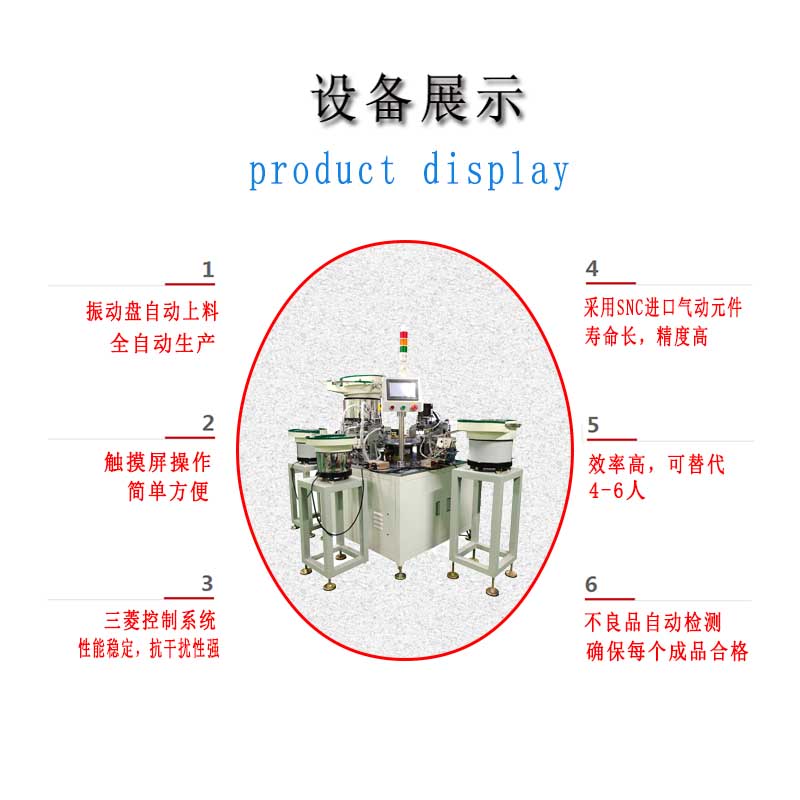 设备展示
product display

1
振动盘自动上料
全自动生产

2
触摸屏操作
简单方便

3
三菱控制系统
性能稳定，抗干扰性强

4
采用SNC进口气动元件
寿命长，精度高

5
效率高，可替代
4-6人

6
不良品自动检测
确保每个成品合格