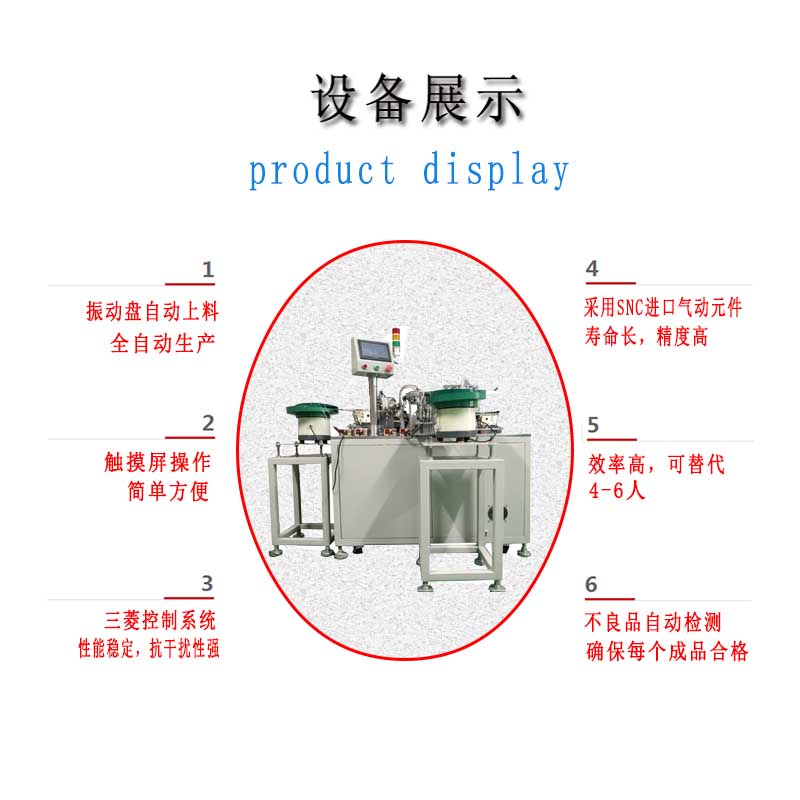 设备展示
product display

1
振动盘自动上料
全自动生产

2
触摸屏操作
简单方便

3
三菱控制系统
性能稳定，抗干扰性强

4
采用SNC进口气动元件
寿命长，精度高

5
效率高，可替代
4-6人

6
不良品自动检测
确保每个成品合格