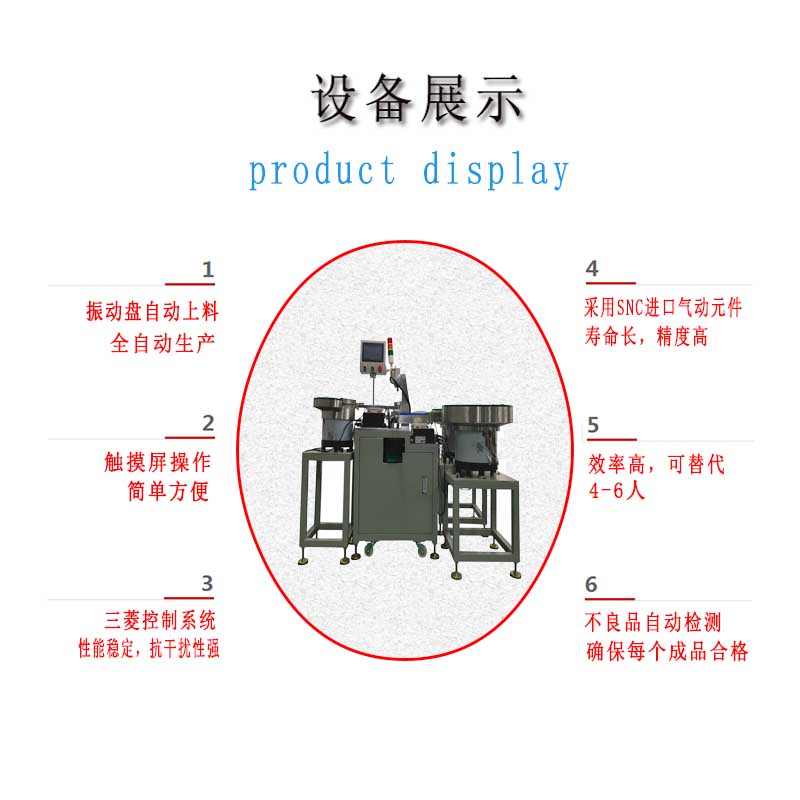 设备展示

product display

1
振动盘自动上料
全自动生产

2
触摸屏操作
简单方便

3
三菱控制系统
性能稳定，抗干扰性强

4
采用SNC进口气动元件
寿命长，精度高

5
效率高，可替代
4-6人

6
不良品自动检测
确保每个成品合格